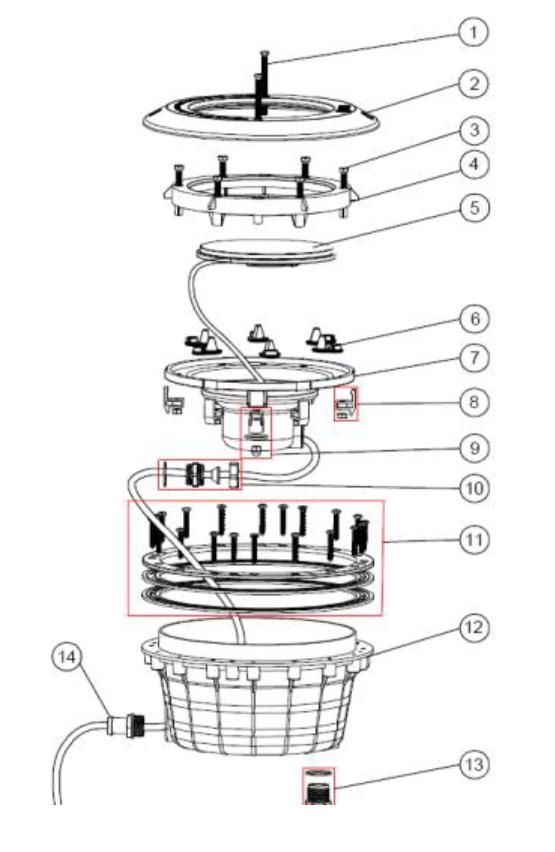 1
2
3
4
5
6
7
8
9
10
11
12
14
13